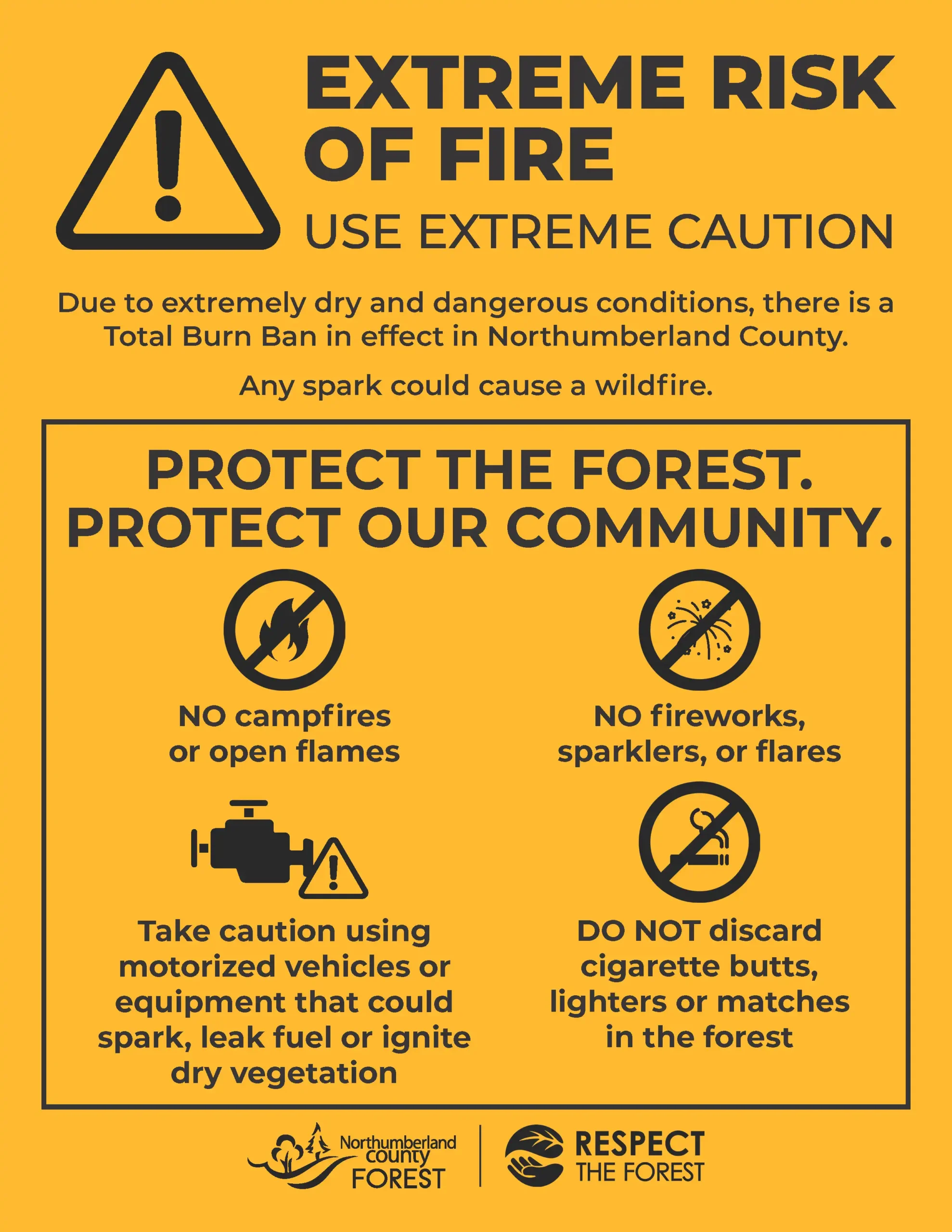 EXTREME RISK OF FIRE

USE EXTREME CAUTION

Due to extremely dry and dangerous conditions, there is a Total Burn Ban in effect in Northumberland County.

Any spark could cause a wildfire.

PROTECT THE FOREST.
PROTECT OUR COMMUNITY.

NO campfires or open flames

NO fireworks, sparklers, or flares

Take caution using motorized vehicles or equipment that could spark, leak fuel or ignite dry vegetation

DO NOT discard cigarette butts, lighters or matches in the forest

Northumberland county FOREST

RESPECT THE FOREST